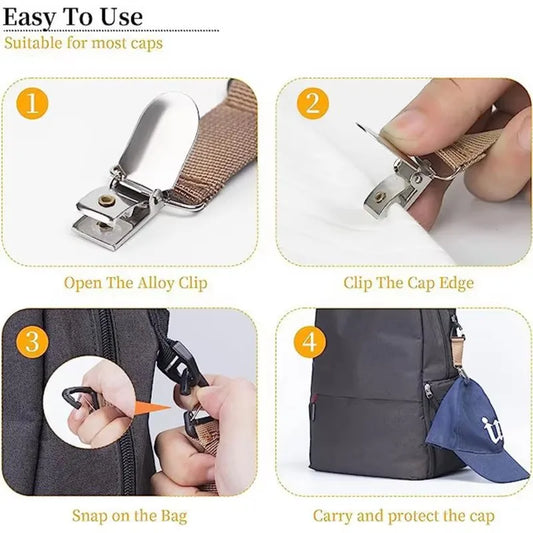 Easy To Use
Suitable for most caps

1
Open The Alloy Clip

2
Clip The Cap Edge

3
Snap on the Bag

4
Carry and protect the cap