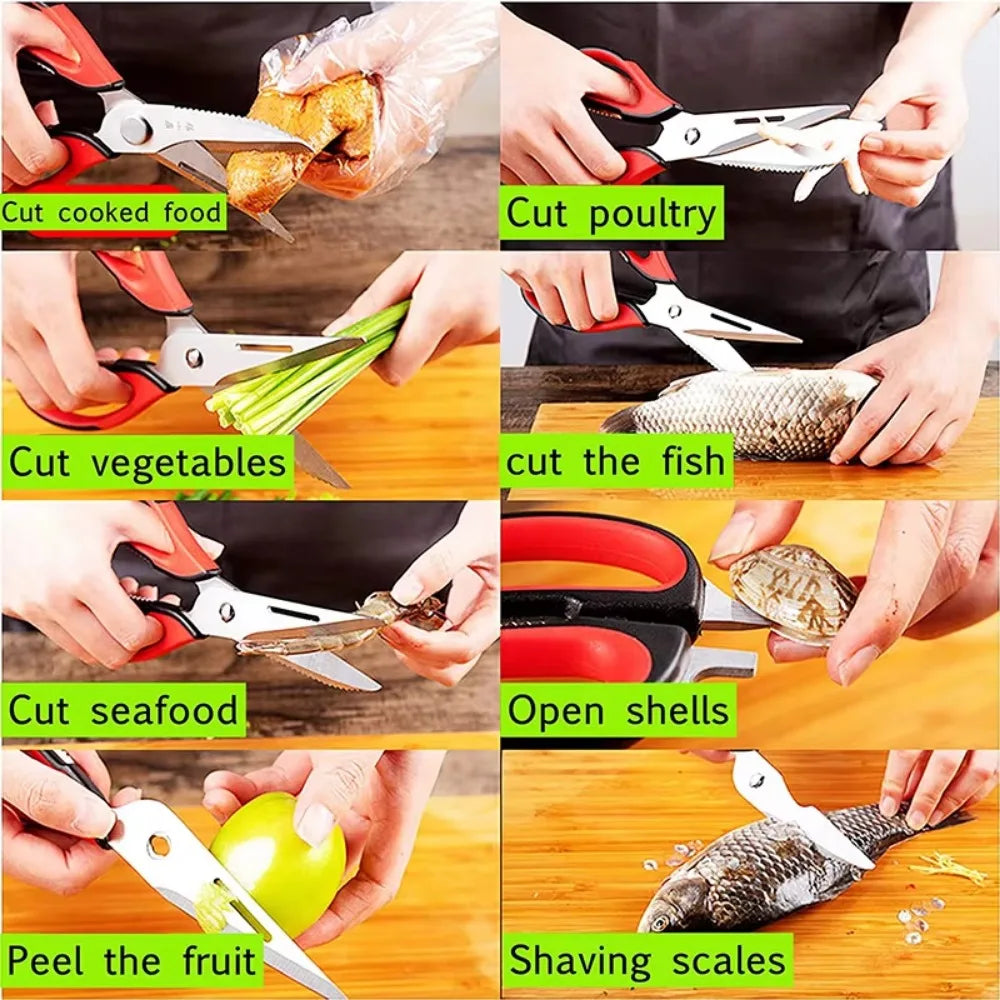 Cut cooked food

Cut poultry

Cut vegetables

cut the fish

Cut seafood

Open shells

Peel the fruit

Shaving scales